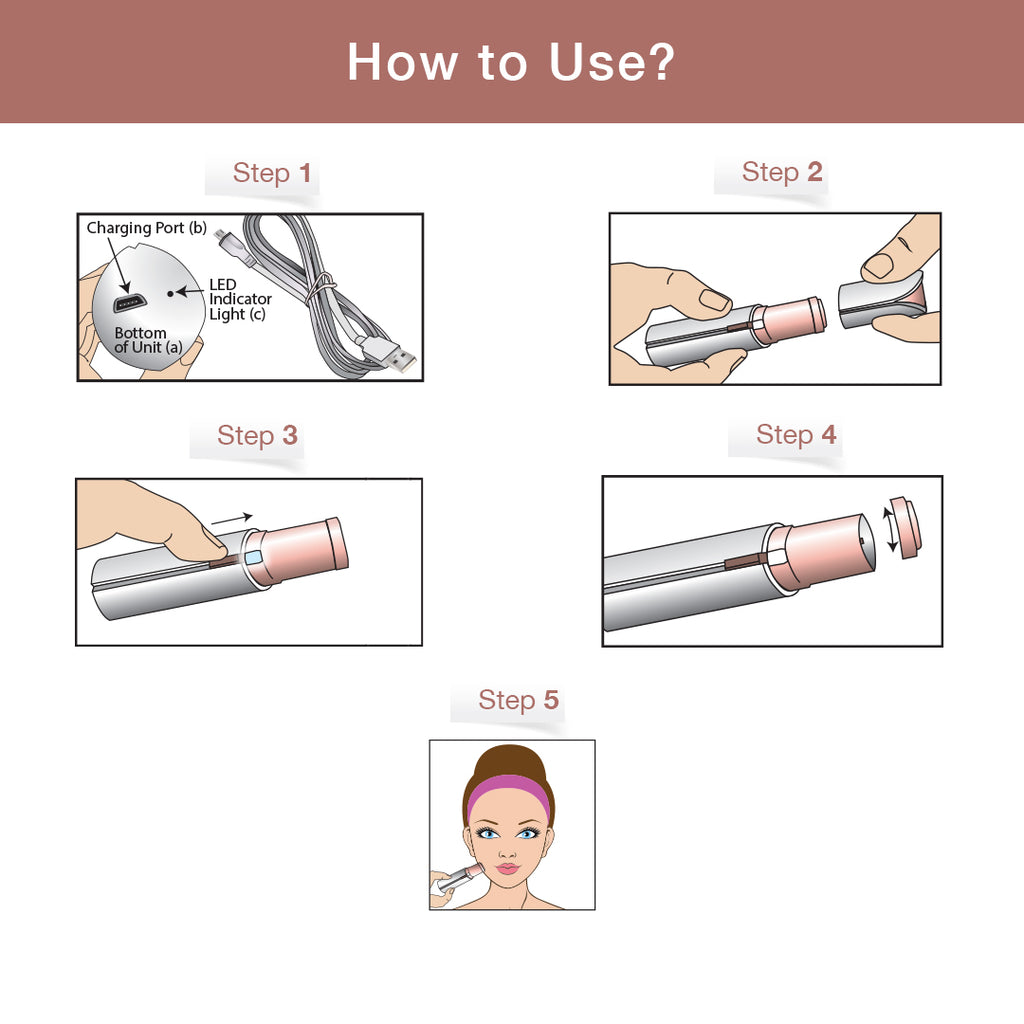 How to Use?

Step 1

Charging Port (b)

LED Indicator Light (c)

Bottom of Unit (a)

Step 2

Step 3

Step 4

Step 5